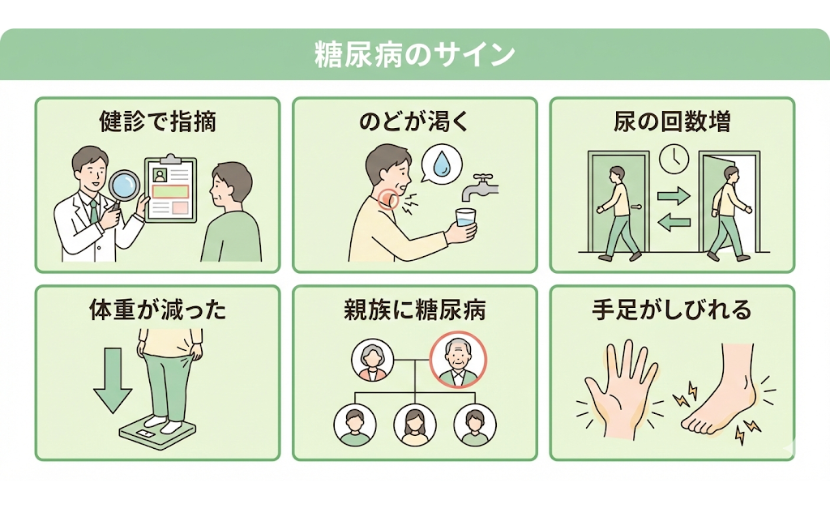 糖尿病のサイン

健診で指摘

のどが渇く

尿の回数増

体重が減った

親族に糖尿病

手足がしびれる